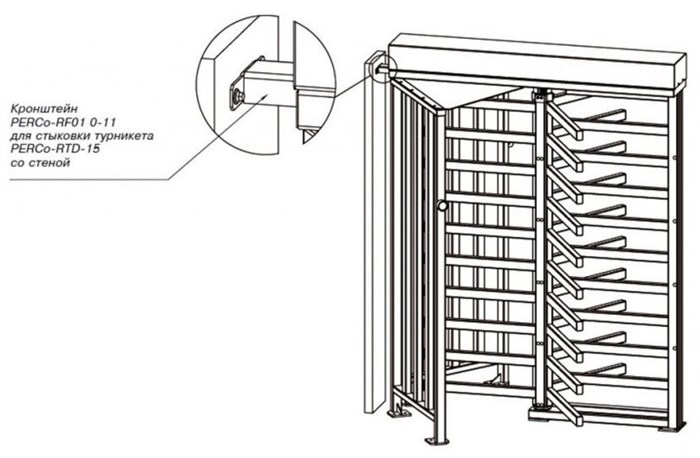 Кронштейн PERCo-RF01 0-11 для стыковки турникета PERCo-RTD-15 со стеной